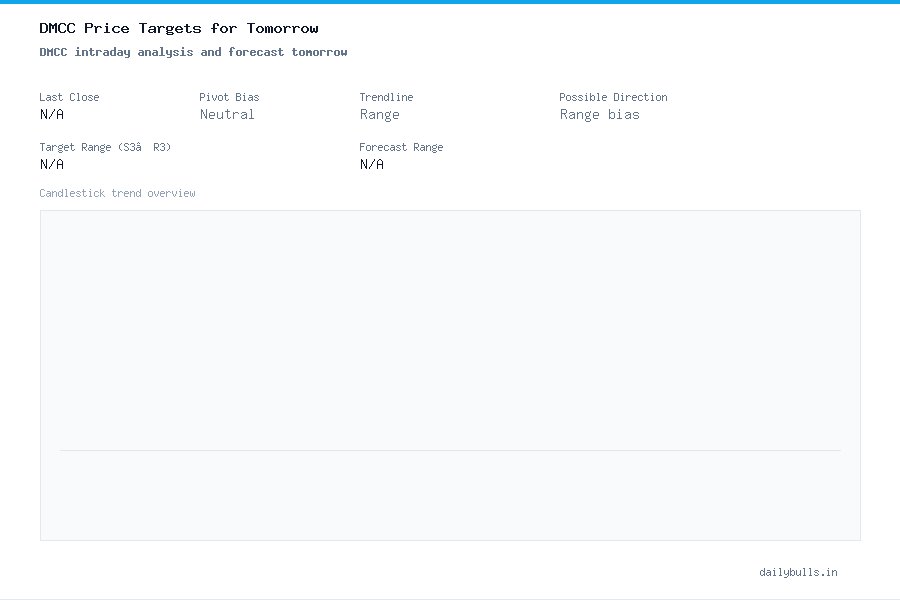 DMCC Price Targets for Tomorrow

DMCC intraday analysis and forecast tomorrow

Last Close
N/A

Pivot Bias
Neutral

Trendline
Range

Possible Direction
Range bias

Target Range (S3â R3)
N/A

Forecast Range
N/A

Candlestick trend overview

dailybulls.in